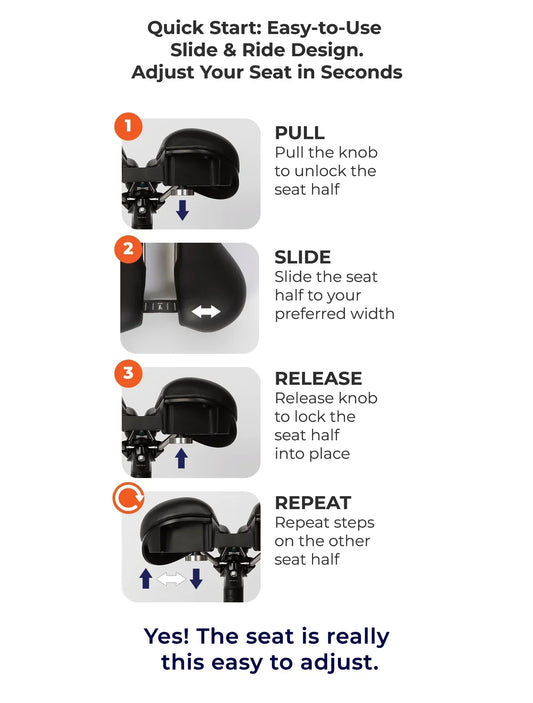 Quick Start: Easy-to-Use Slide & Ride Design. Adjust Your Seat in Seconds

1

PULL
Pull the knob to unlock the seat half

2

SLIDE
Slide the seat half to your preferred width

3

RELEASE
Release knob to lock the seat half into place

REPEAT
Repeat steps on the other seat half

Yes! The seat is really this easy to adjust.